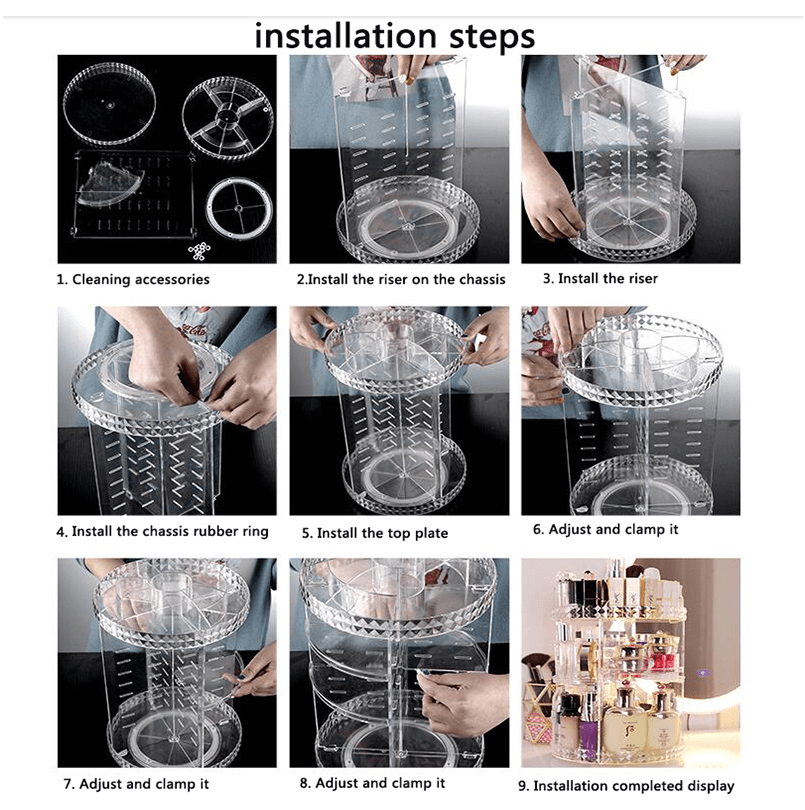 installation steps

1. Cleaning accessories

2.Install the riser on the chassis

3. Install the riser

4. Install the chassis rubber ring

5. Install the top plate

6. Adjust and clamp it

7. Adjust and clamp it

8. Adjust and clamp it

9. Installation completed display